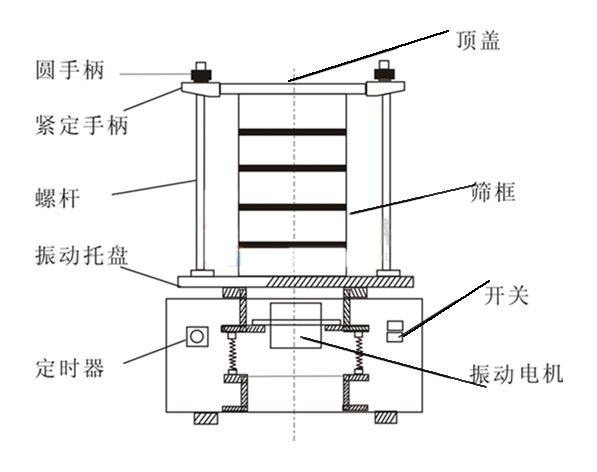 顶盖

圆手柄

紧定手柄

螺杆

筛框

振动托盘

开关

定时器

振动电机